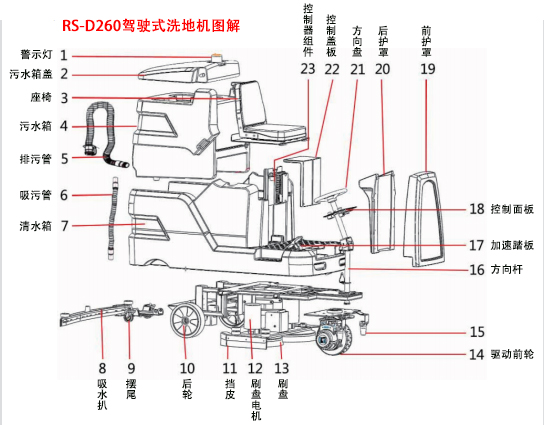 RS-D260驾驶式洗地机图解

警示灯 1
污水箱盖 2
座椅 3
污水箱 4
排污管 5
吸污管 6
清水箱 7

控制器组件 23
控制盖板 22
方向盘 21
后护罩 20
前护罩 19

18 控制面板
17 加速踏板
16 方向杆
15
14 驱动前轮

8 吸水扒
9 摆尾
10 后轮
11 挡皮
12 刷盘电机
13 刷盘